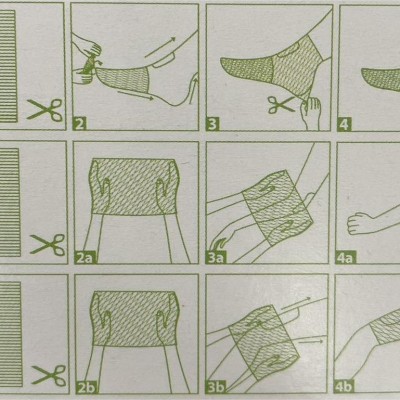 2
3
4
2a
3a
4a
2b
3b
4b